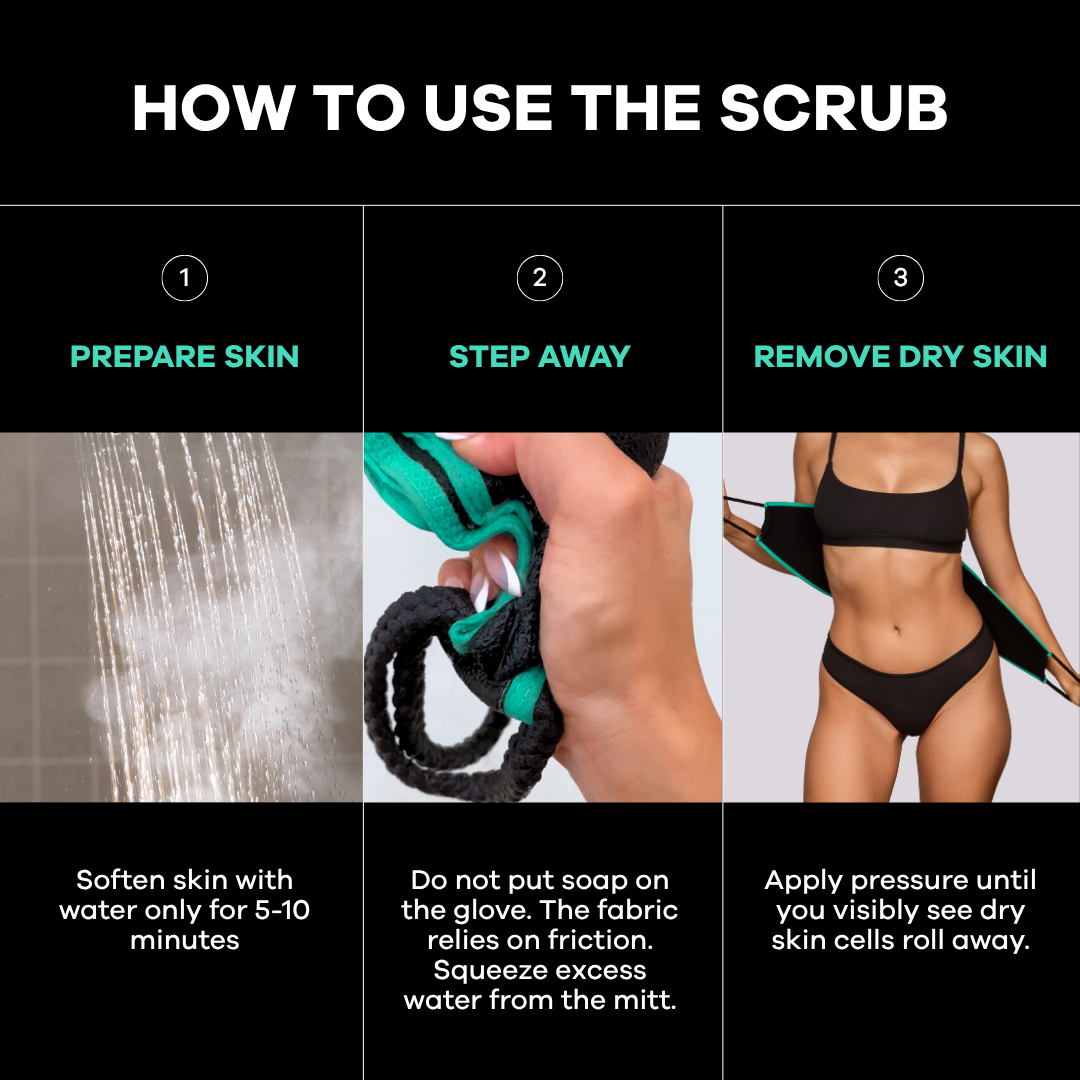 HOW TO USE THE SCRUB

1

PREPARE SKIN

Soften skin with water only for 5-10 minutes

2

STEP AWAY

Do not put soap on the glove. The fabric relies on friction. Squeeze excess water from the mitt.

3

REMOVE DRY SKIN

Apply pressure until you visibly see dry skin cells roll away.