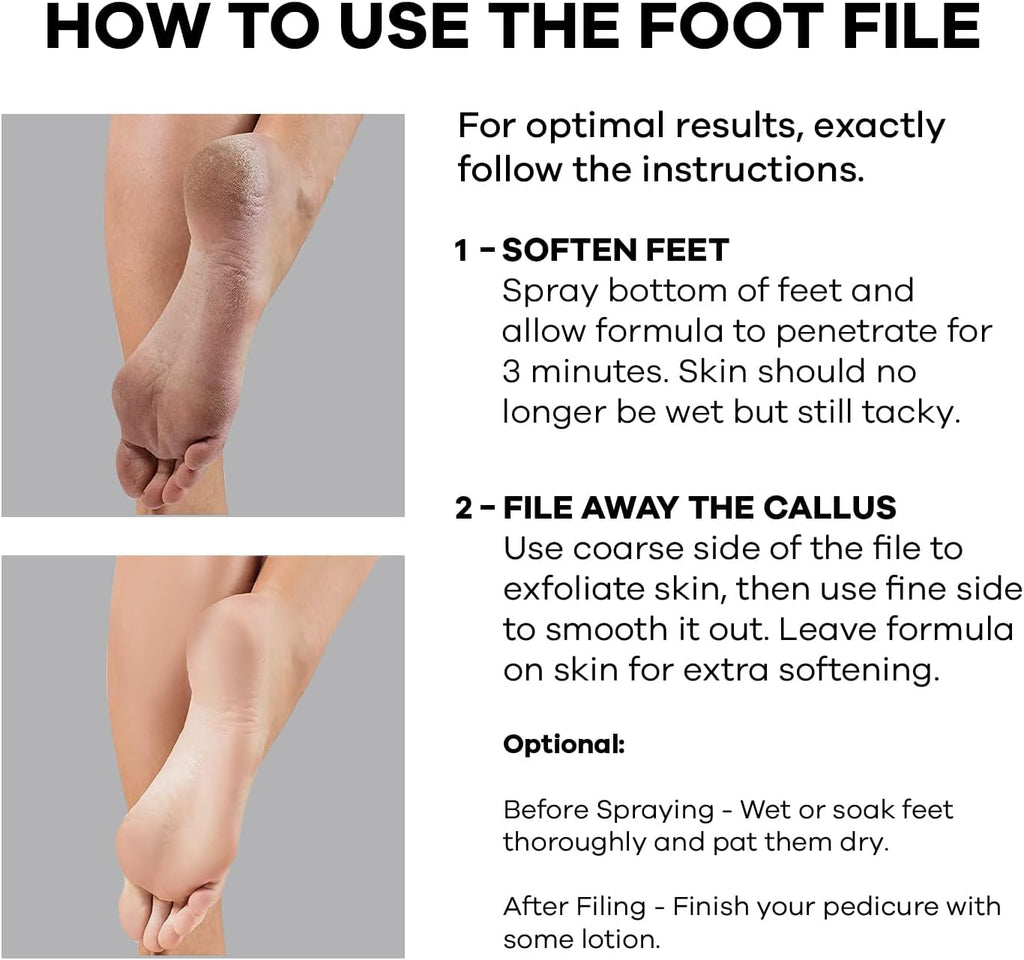 HOW TO USE THE FOOT FILE

For optimal results, exactly follow the instructions.

1 - SOFTEN FEET
Spray bottom of feet and allow formula to penetrate for 3 minutes. Skin should no longer be wet but still tacky.

2 - FILE AWAY THE CALLUS
Use coarse side of the file to exfoliate skin, then use fine side to smooth it out. Leave formula on skin for extra softening.

Optional:

Before Spraying - Wet or soak feet thoroughly and pat them dry.

After Filing - Finish your pedicure with some lotion.