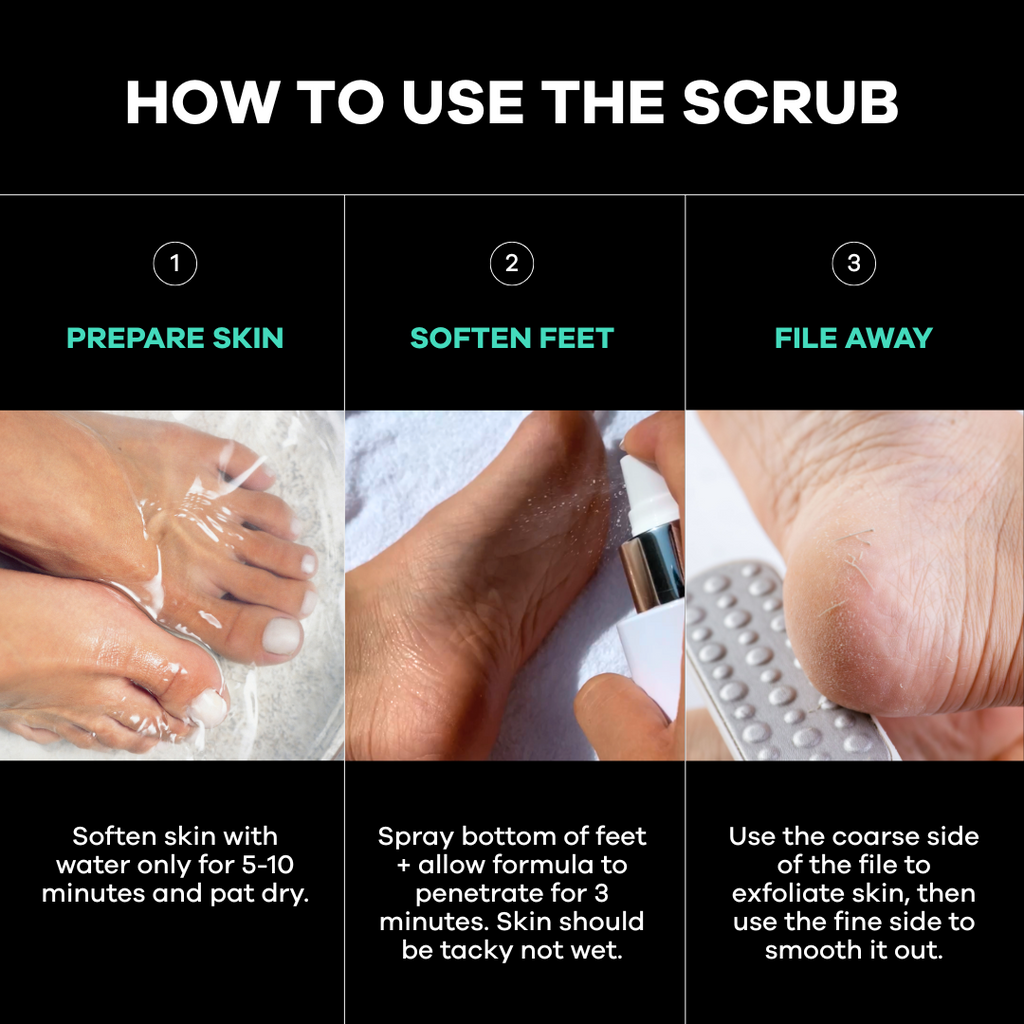 HOW TO USE THE SCRUB

1

PREPARE SKIN

Soften skin with water only for 5-10 minutes and pat dry.

2

SOFTEN FEET

Spray bottom of feet + allow formula to penetrate for 3 minutes. Skin should be tacky not wet.

3

FILE AWAY

Use the coarse side of the file to exfoliate skin, then use the fine side to smooth it out.